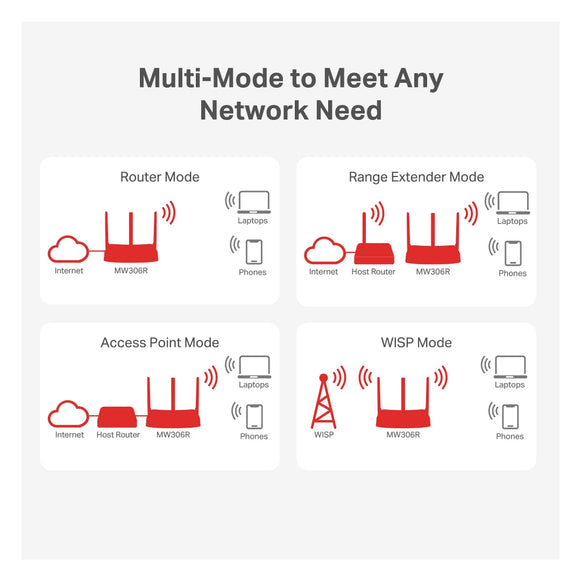 Multi-Mode to Meet Any Network Need

Router Mode

Internet
MW306R
Laptops
Phones

Range Extender Mode

Internet
Host Router
MW306R
Laptops
Phones

Access Point Mode

Internet
Host Router
MW306R
Laptops
Phones

WISP Mode

WISP
MW306R
Laptops
Phones